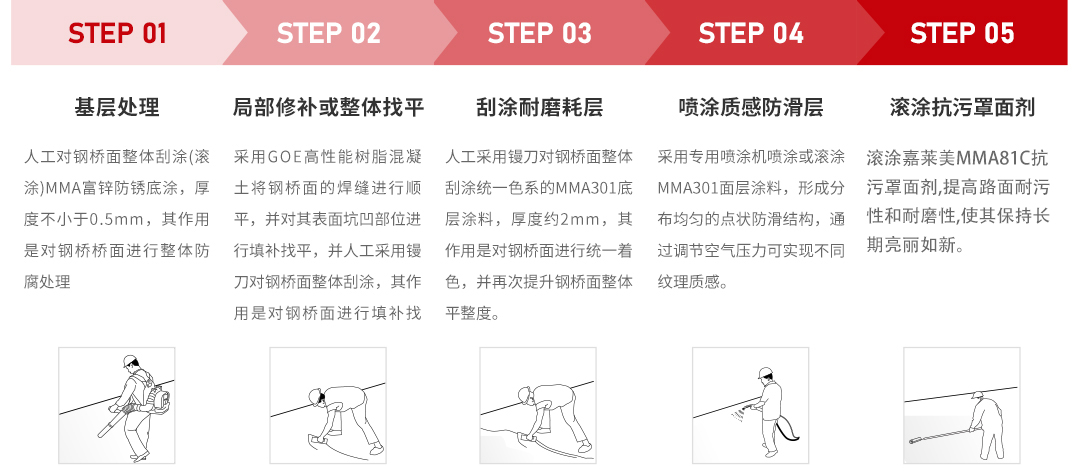 STEP 01

基层处理

人工对钢桥面整体刮涂(滚涂)MMA富锌防锈底涂，厚度不小于0.5mm，其作用是对钢桥桥面进行整体防腐处理

STEP 02

局部修补或整体找平

采用GOE高性能树脂混凝土将钢桥面的焊缝进行顺平，并对其表面坑凹部位进行填补找平，并人工采用镘刀对钢桥面整体刮涂，其作用是对钢桥面进行填补找

STEP 03

刮涂耐磨耗层

人工采用镘刀对钢桥面整体刮涂统一色系的MMA301底层涂料，厚度约2mm，其作用是对钢桥面进行统一着色，并再次提升钢桥面整体平整度。

STEP 04

喷涂质感防滑层

采用专用喷涂机喷涂或滚涂MMA301面层涂料，形成分布均匀的点状防滑结构，通过调节空气压力可实现不同纹理质感。

STEP 05

滚涂抗污罩面剂

滚涂嘉莱美MMA81C抗污罩面剂,提高路面耐污性和耐磨性,使其保持长期亮丽如新。