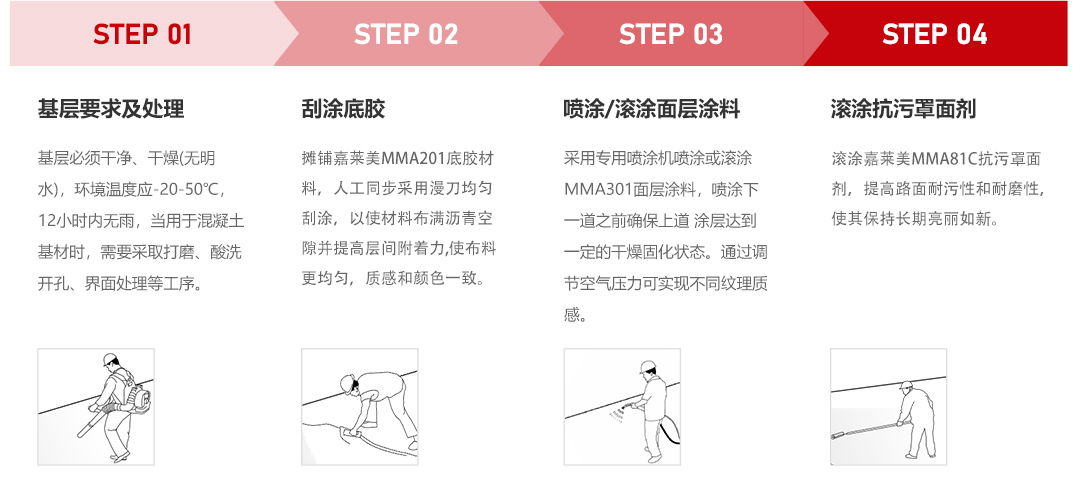 STEP 01

基层要求及处理

基层必须干净、干燥(无明水)，环境温度应-20-50℃，12小时内无雨，当用于混凝土基材时，需要采取打磨、酸洗开孔、界面处理等工序。

STEP 02

刮涂底胶

摊铺嘉莱美MMA201底胶材料，人工同步采用漫刀均匀刮涂，以使材料布满沥青空隙并提高层间附着力,使布料更均匀，质感和颜色一致。

STEP 03

喷涂/滚涂面层涂料

采用专用喷涂机喷涂或滚涂MMA301面层涂料，喷涂下一道之前确保上道 涂层达到一定的干燥固化状态。通过调节空气压力可实现不同纹理质感。

STEP 04

滚涂抗污罩面剂

滚涂嘉莱美MMA81C抗污罩面剂，提高路面耐污性和耐磨性，使其保持长期亮丽如新。