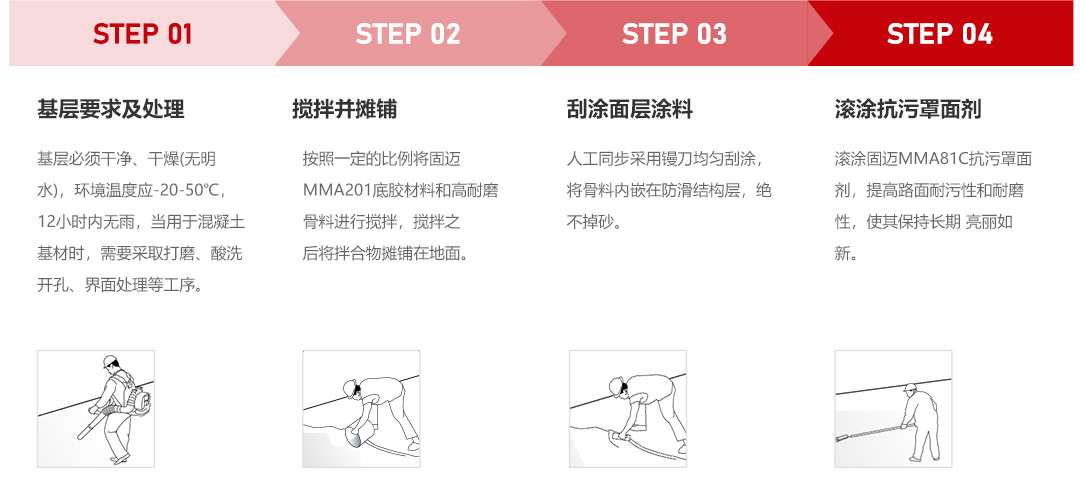 STEP 01

基层要求及处理

基层必须干净、干燥(无明水)，环境温度应-20-50℃，12小时内无雨，当用于混凝土基材时，需要采取打磨、酸洗开孔、界面处理等工序。

STEP 02

搅拌并摊铺

按照一定的比例将固迈MMA201底胶材料和高耐磨骨料进行搅拌，搅拌之后将拌合物摊铺在地面。

STEP 03

刮涂面层涂料

人工同步采用镘刀均匀刮涂，将骨料内嵌在防滑结构层，绝不掉砂。

STEP 04

滚涂抗污罩面剂

滚涂固迈MMA81C抗污罩面剂，提高路面耐污性和耐磨性，使其保持长期 亮丽如新。