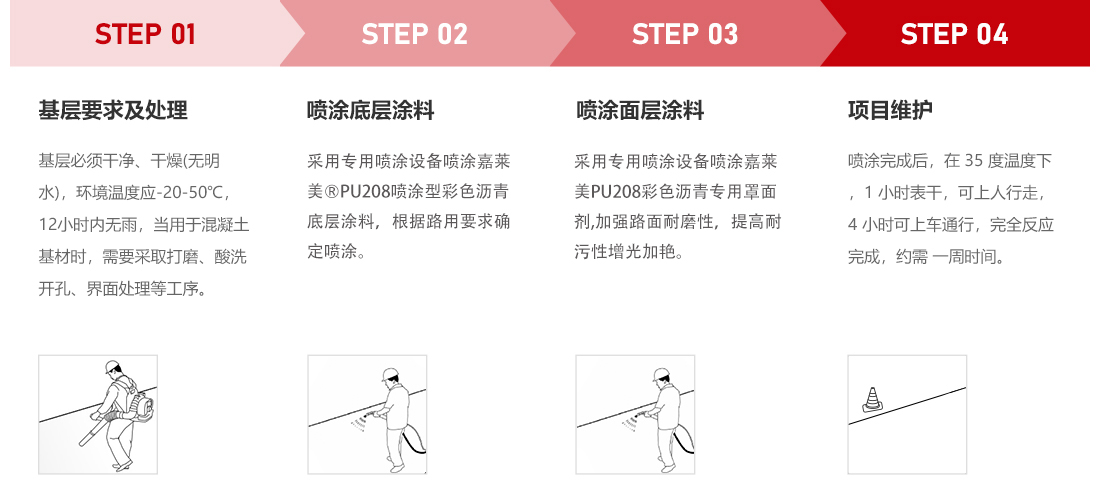 STEP 01

基层要求及处理

基层必须干净、干燥(无明水)，环境温度应-20-50℃，12小时内无雨，当用于混凝土基材时，需要采取打磨、酸洗开孔、界面处理等工序。

STEP 02

喷涂底层涂料

采用专用喷涂设备喷涂嘉莱美®PU208喷涂型彩色沥青底层涂料，根据路用要求确定喷涂。

STEP 03

喷涂面层涂料

采用专用喷涂设备喷涂嘉莱美PU208彩色沥青专用罩面剂,加强路面耐磨性，提高耐污性增光加艳。

STEP 04

项目维护

喷涂完成后，在 35 度温度下，1 小时表干，可上人行走，4 小时可上车通行，完全反应完成，约需 一周时间。